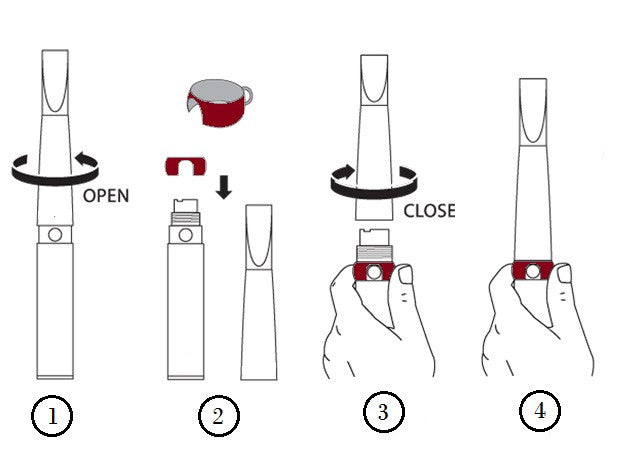 OPEN

CLOSE

1

2

3

4